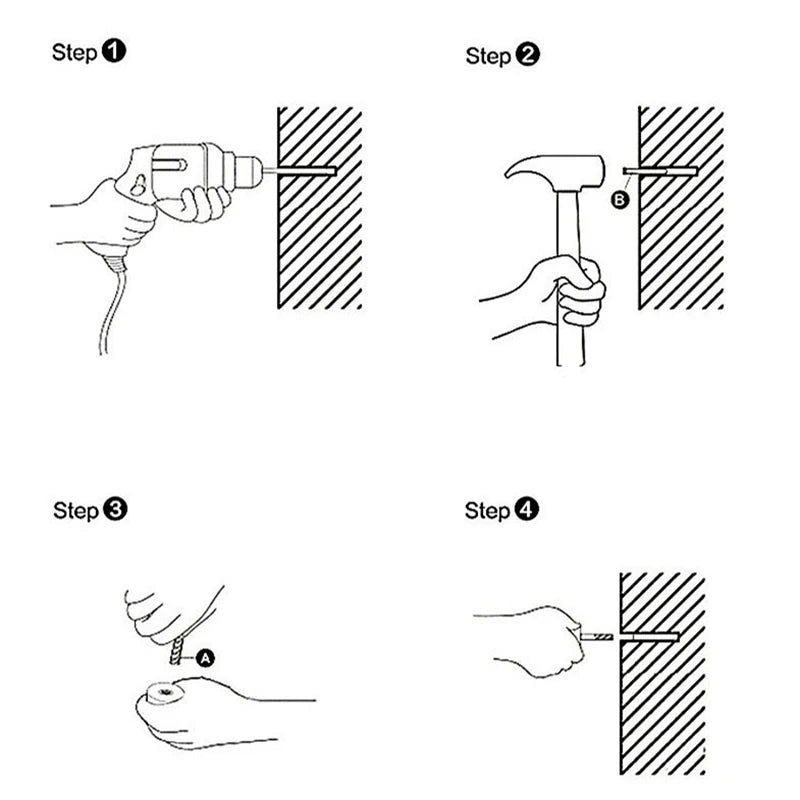 Step 1

Step 2

B

Step 3

A

Step 4